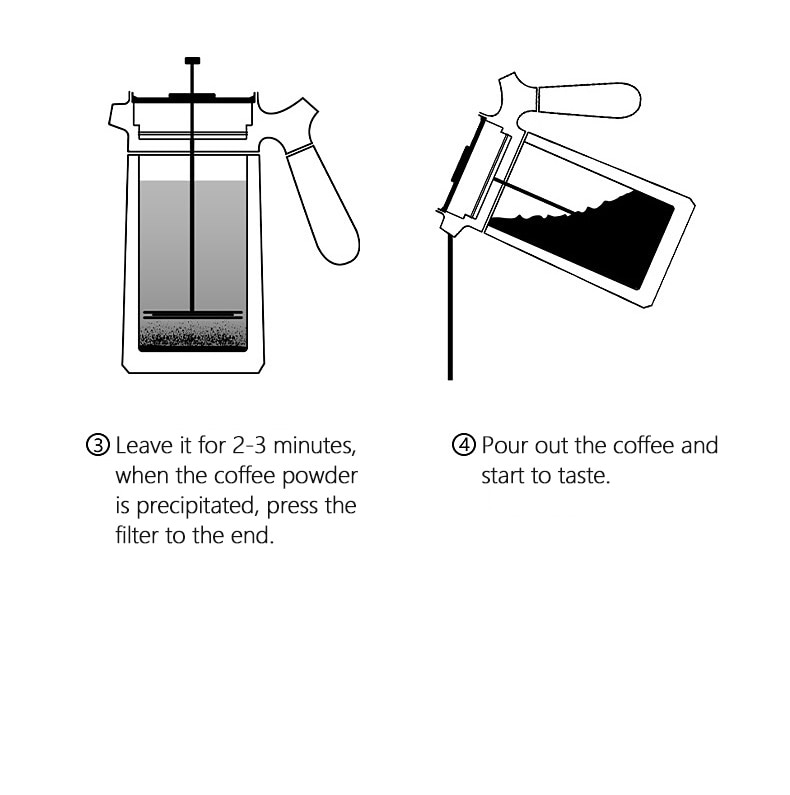 ③ Leave it for 2-3 minutes, when the coffee powder is precipitated, press the filter to the end.

④ Pour out the coffee and start to taste.